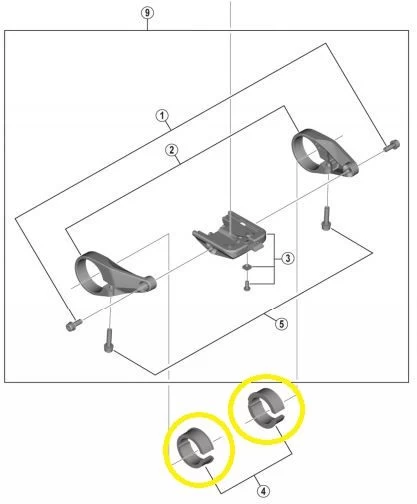 9
1
2
3
5
4